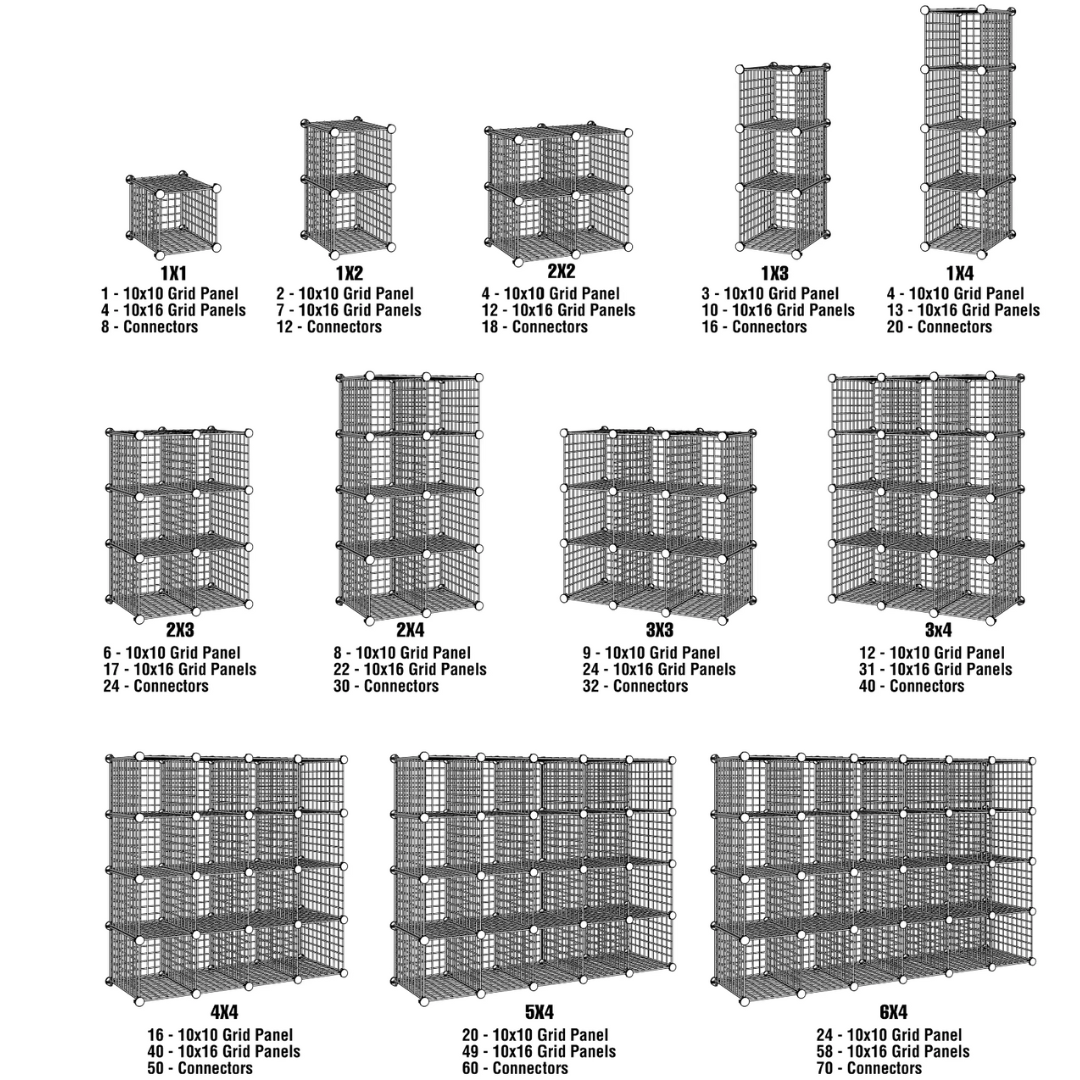 1X1
1 - 10x10 Grid Panel
4 - 10x16 Grid Panels
8 - Connectors

1X2
2 - 10x10 Grid Panel
7 - 10x16 Grid Panels
12 - Connectors

2X2
4 - 10x10 Grid Panel
12 - 10x16 Grid Panels
18 - Connectors

1X3
3 - 10x10 Grid Panel
10 - 10x16 Grid Panels
16 - Connectors

1X4
4 - 10x10 Grid Panel
13 - 10x16 Grid Panels
20 - Connectors

2X3
6 - 10x10 Grid Panel
17 - 10x16 Grid Panels
24 - Connectors

2X4
8 - 10x10 Grid Panel
22 - 10x16 Grid Panels
30 - Connectors

3X3
9 - 10x10 Grid Panel
24 - 10x16 Grid Panels
32 - Connectors

3x4
12 - 10x10 Grid Panel
31 - 10x16 Grid Panels
40 - Connectors

4X4
16 - 10x10 Grid Panel
40 - 10x16 Grid Panels
50 - Connectors

5X4
20 - 10x10 Grid Panel
49 - 10x16 Grid Panels
60 - Connectors

6X4
24 - 10x10 Grid Panel
58 - 10x16 Grid Panels
70 - Connectors